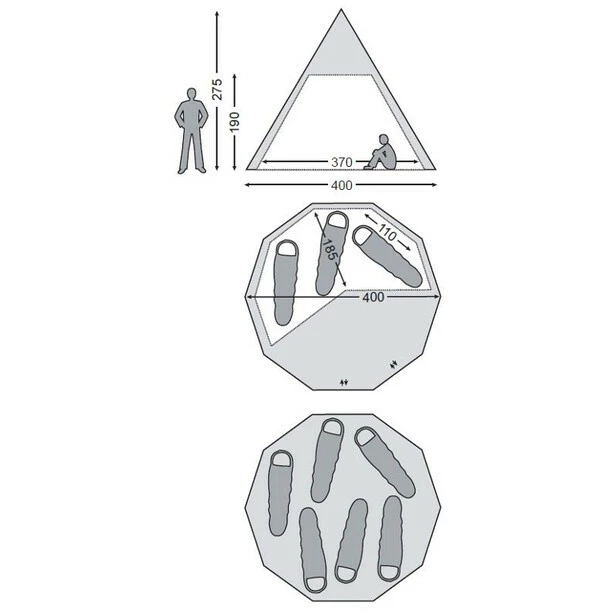 275
190
370
400
110
185
400